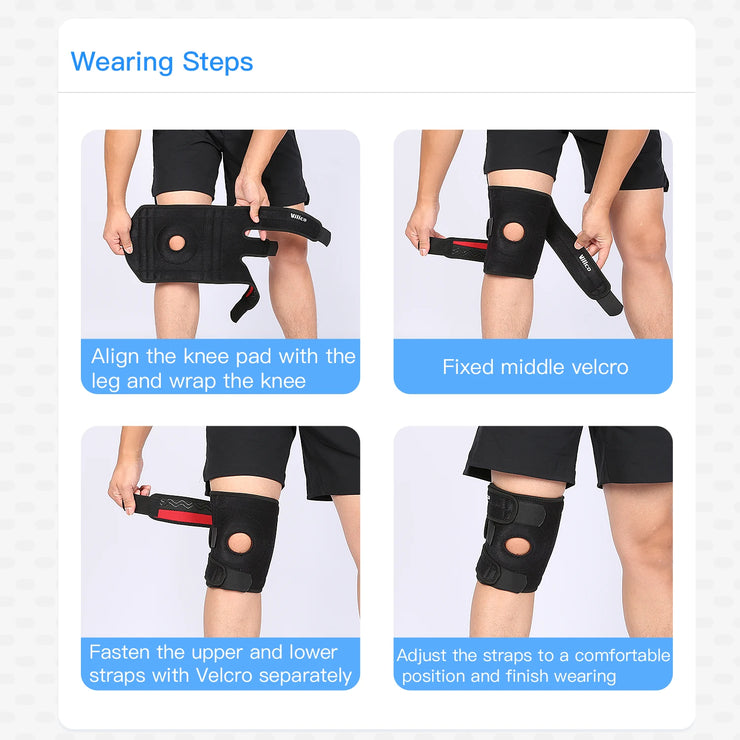 Wearing Steps

Villco

Align the knee pad with the leg and wrap the knee

Villco

Fixed middle velcro

Fasten the upper and lower straps with Velcro separately

Adjust the straps to a comfortable position and finish wearing